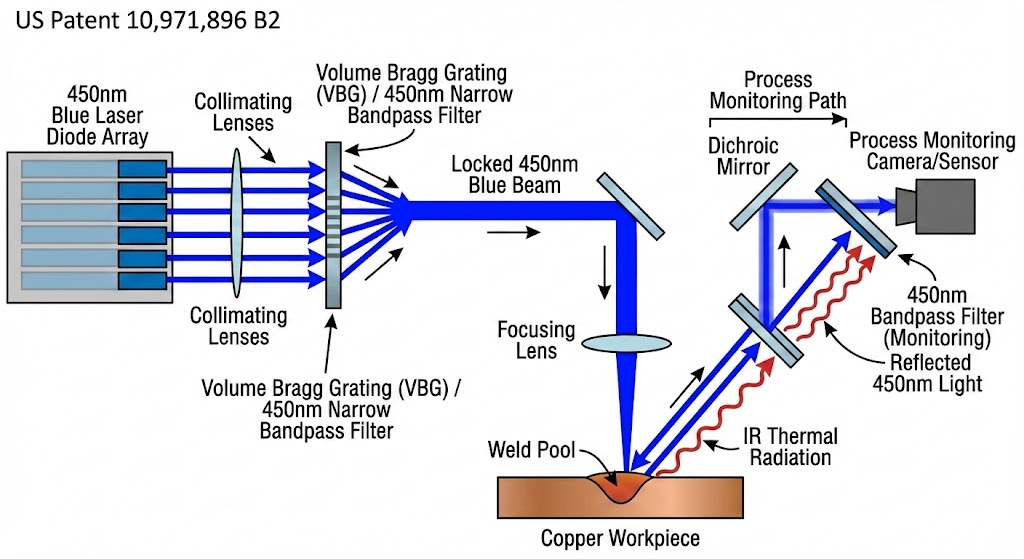 US Patent 10,971,896 B2

450nm Blue Laser Diode Array

Collimating Lenses

Volume Bragg Grating (VBG) / 450nm Narrow Bandpass Filter

Collimating Lenses

Volume Bragg Grating (VBG) / 450nm Narrow Bandpass Filter

Locked 450nm Blue Beam

Focusing Lens

Process Monitoring Path

Dichroic Mirror

Process Monitoring Camera/Sensor

450nm Bandpass Filter (Monitoring)

Reflected 450nm Light

IR Thermal Radiation

Weld Pool

Copper Workpiece